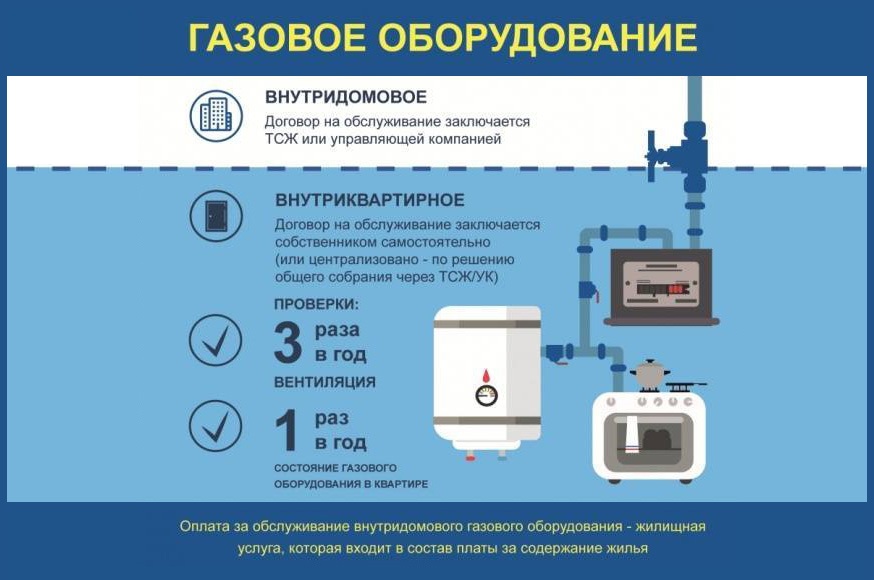 ГАЗОВОЕ ОБОРУДОВАНИЕ

ВНУТРИДОМОВОЕ

Договор на обслуживание заключается ТСЖ или управляющей компанией

ВНУТРИКВАРТИРНОЕ

Договор на обслуживание заключается собственником самостоятельно (или централизовано - по решению общего собрания через ТСЖ/УК)

ПРОВЕРКИ:

3 раза в год

ВЕНТИЛЯЦИЯ

1 раз в год

СОСТОЯНИЕ ГАЗОВОГО ОБОРУДОВАНИЯ В КВАРТИРЕ

Оплата за обслуживание внутридомового газового оборудования - жилищная услуга, которая входит в состав платы за содержание жилья